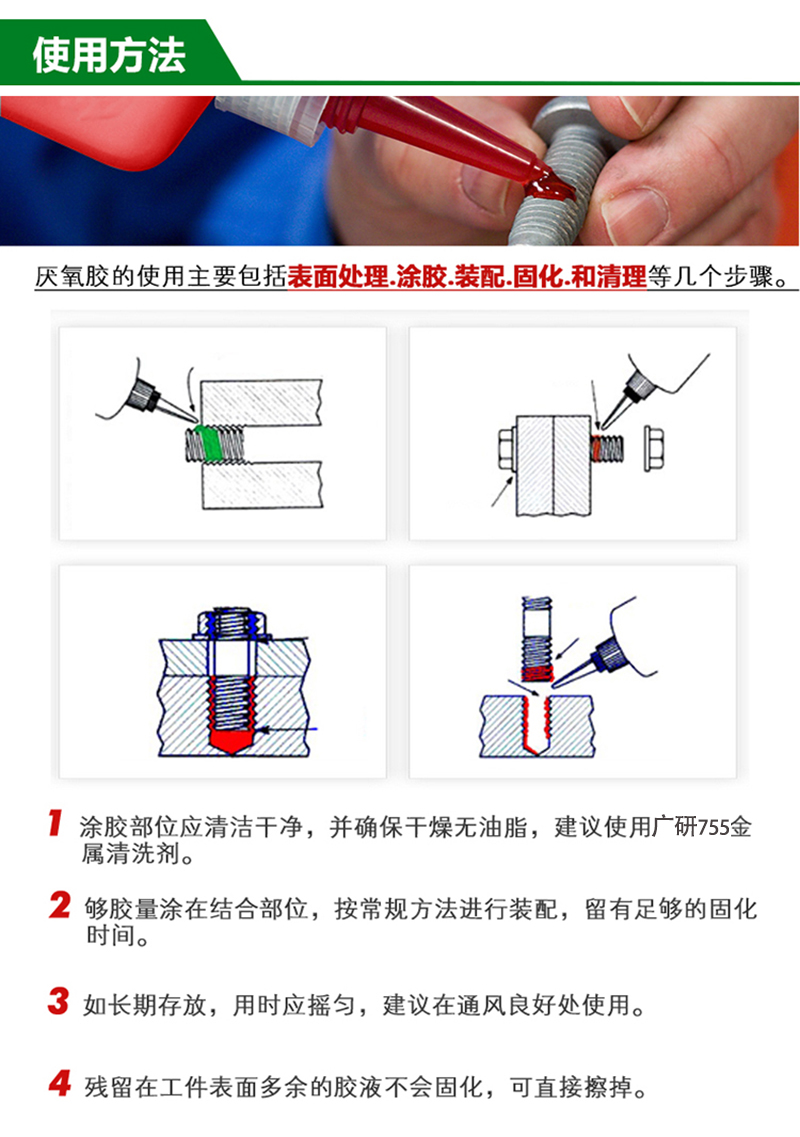 使用方法

厌氧胶的使用主要包括表面处理.涂胶.装配.固化.和清理等几个步骤。

1 涂胶部位应清洁干净，并确保干燥无油脂，建议使用广研755金属清洗剂。

2 够胶量涂在结合部位，按常规方法进行装配，留有足够的固化时间。

3 如长期存放，用时应摇匀，建议在通风良好处使用。

4 残留在工件表面多余的胶液不会固化，可直接擦掉。